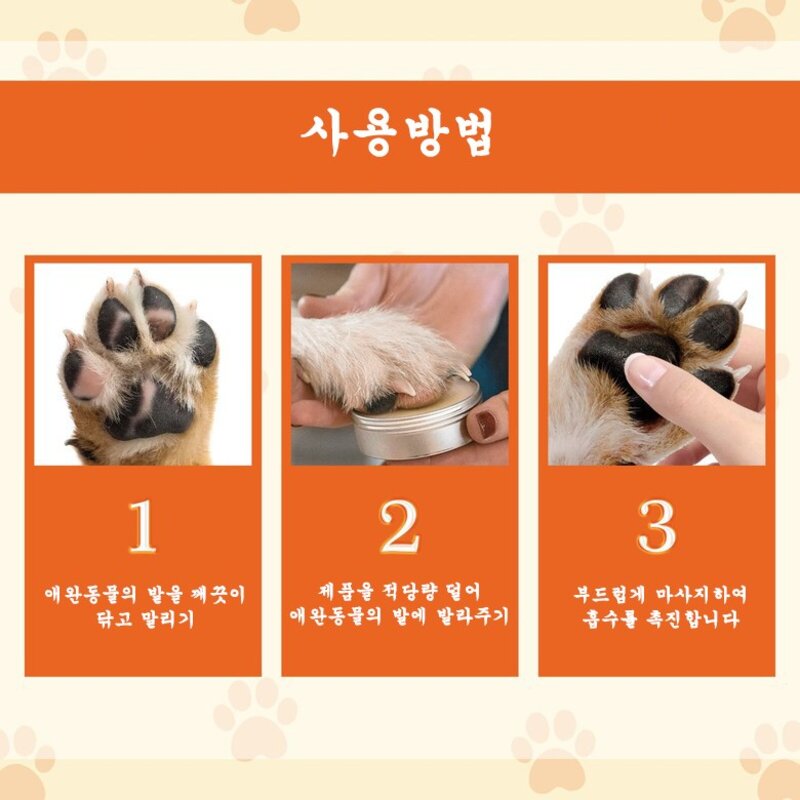 사용방법

1

애완동물의 발을 깨끗이 닦고 말리기

2

제품을 적당량 덜어 애완동물의 발에 발라주기

3

부드럽게 마사지하여 흡수를 촉진합니다